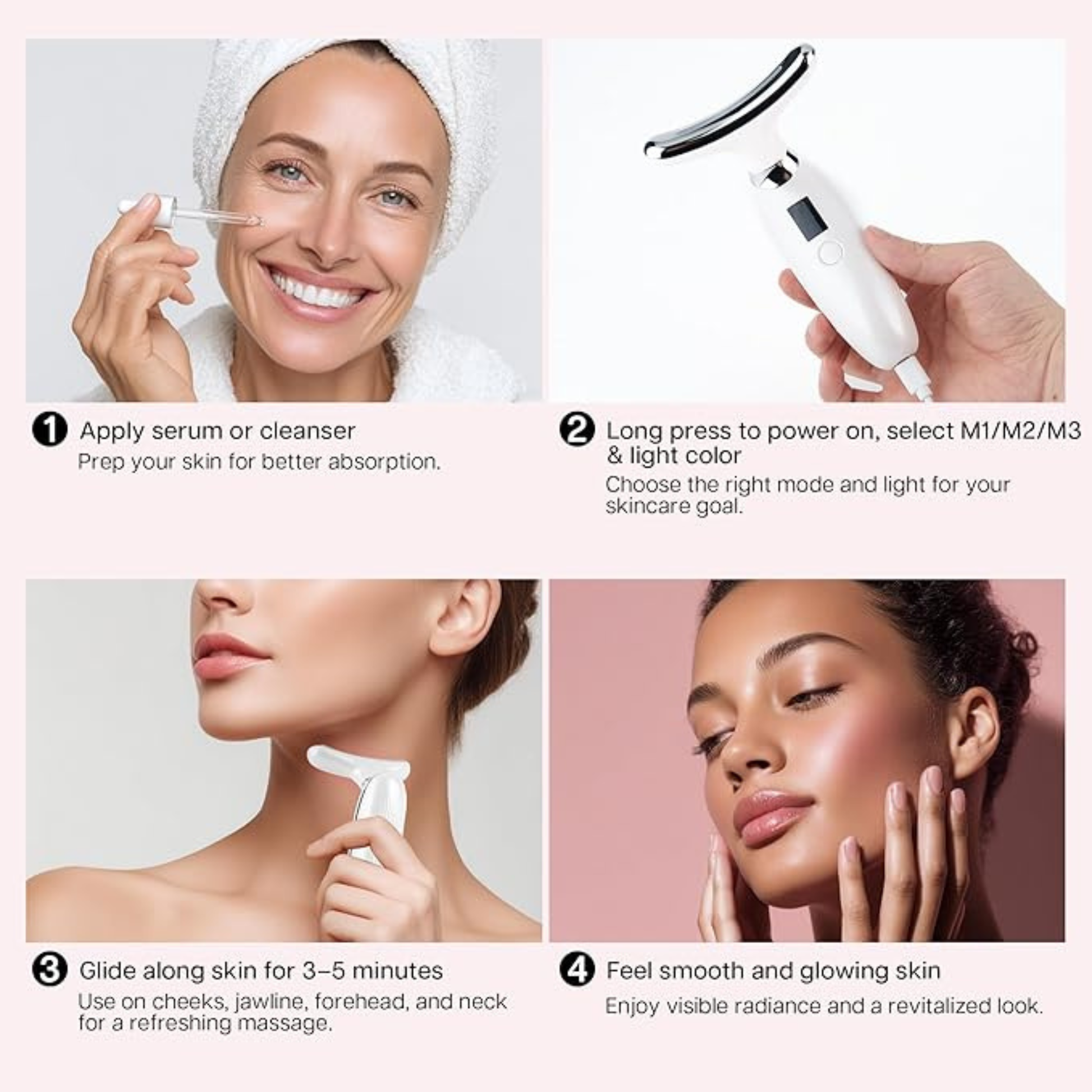 1 Apply serum or cleanser
Prep your skin for better absorption.

2 Long press to power on, select M1/M2/M3 & light color
Choose the right mode and light for your skincare goal.

3 Glide along skin for 3–5 minutes
Use on cheeks, jawline, forehead, and neck for a refreshing massage.

4 Feel smooth and glowing skin
Enjoy visible radiance and a revitalized look.