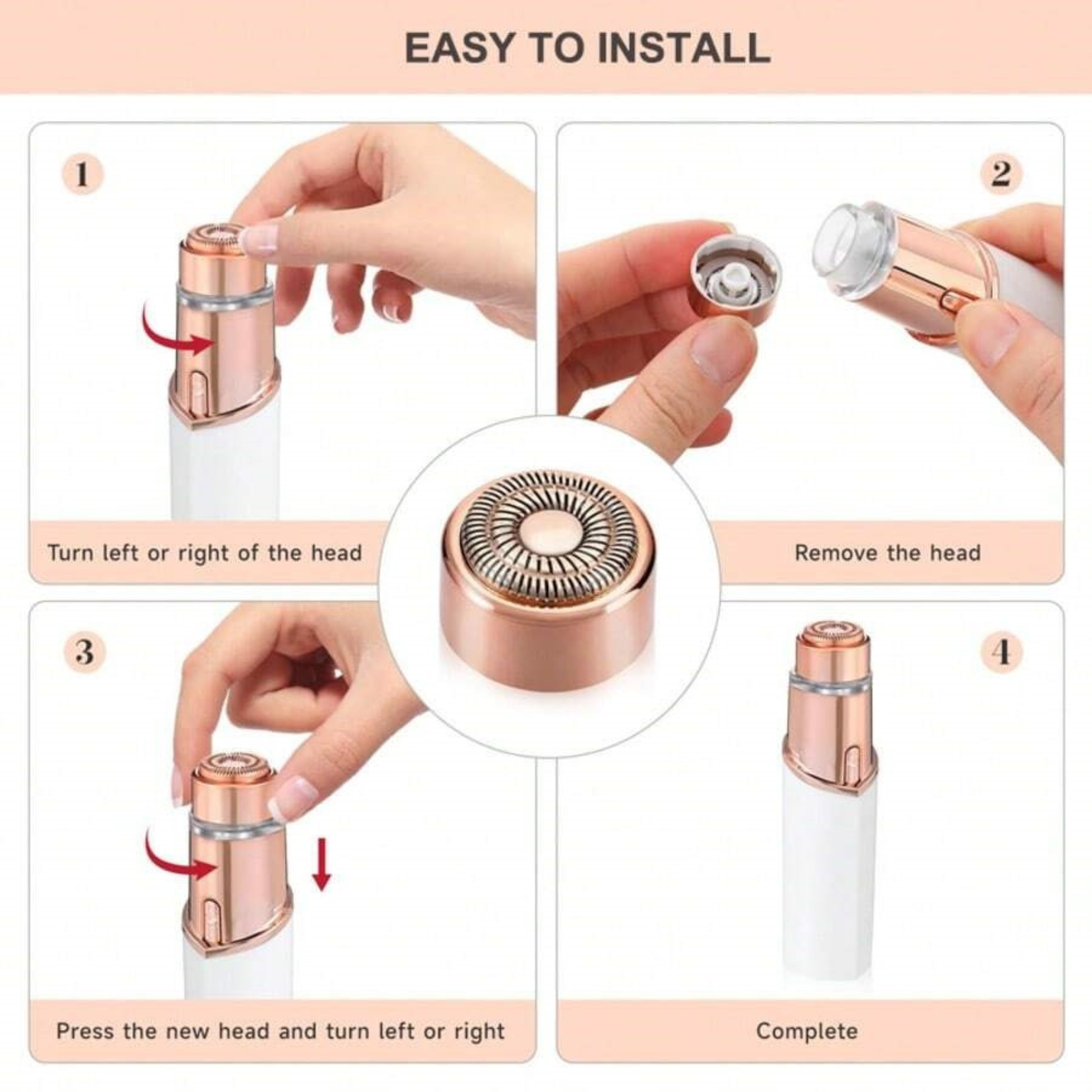 EASY TO INSTALL

1

Turn left or right of the head

2

Remove the head

3

Press the new head and turn left or right

4

Complete