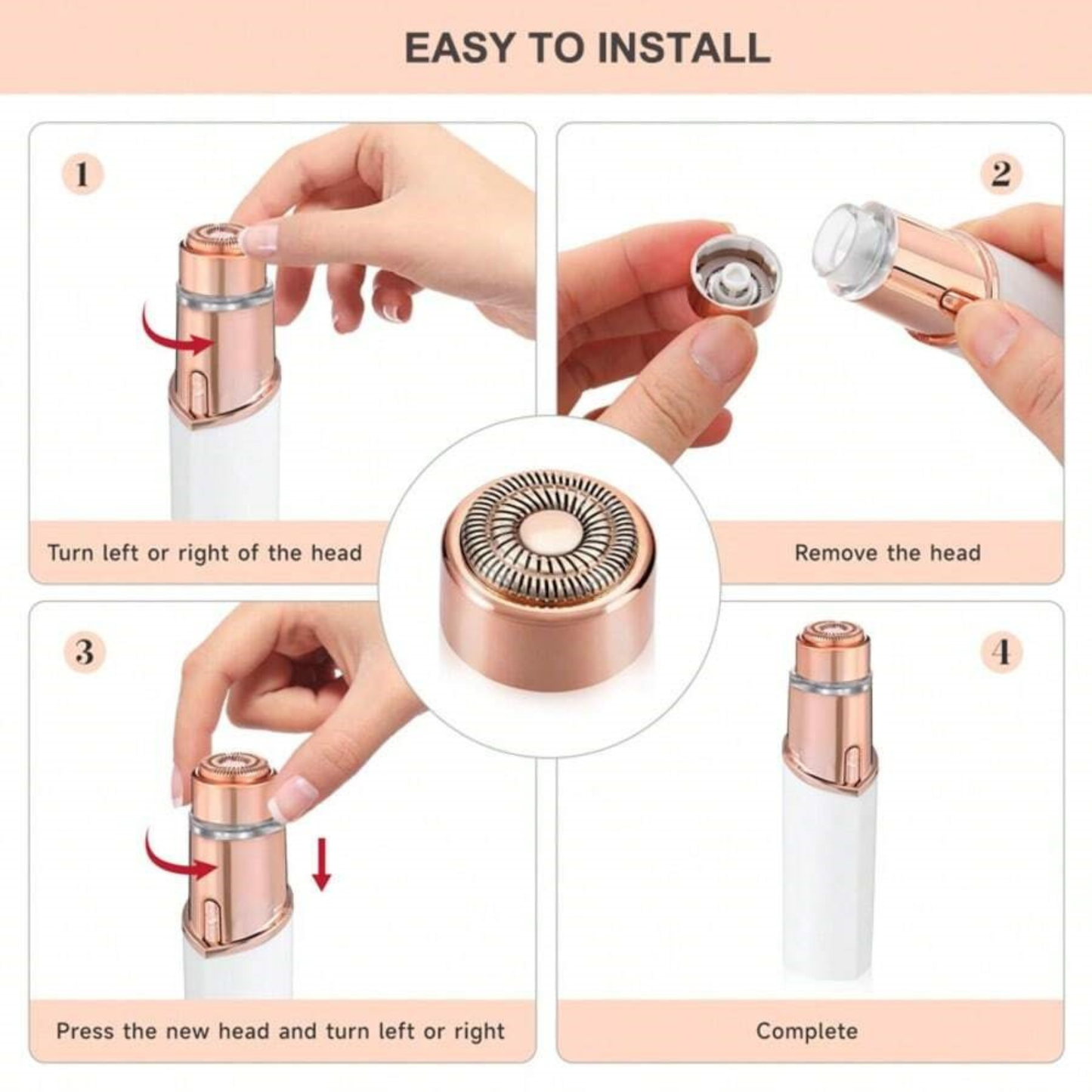 EASY TO INSTALL

1

Turn left or right of the head

2

Remove the head

3

Press the new head and turn left or right

4

Complete